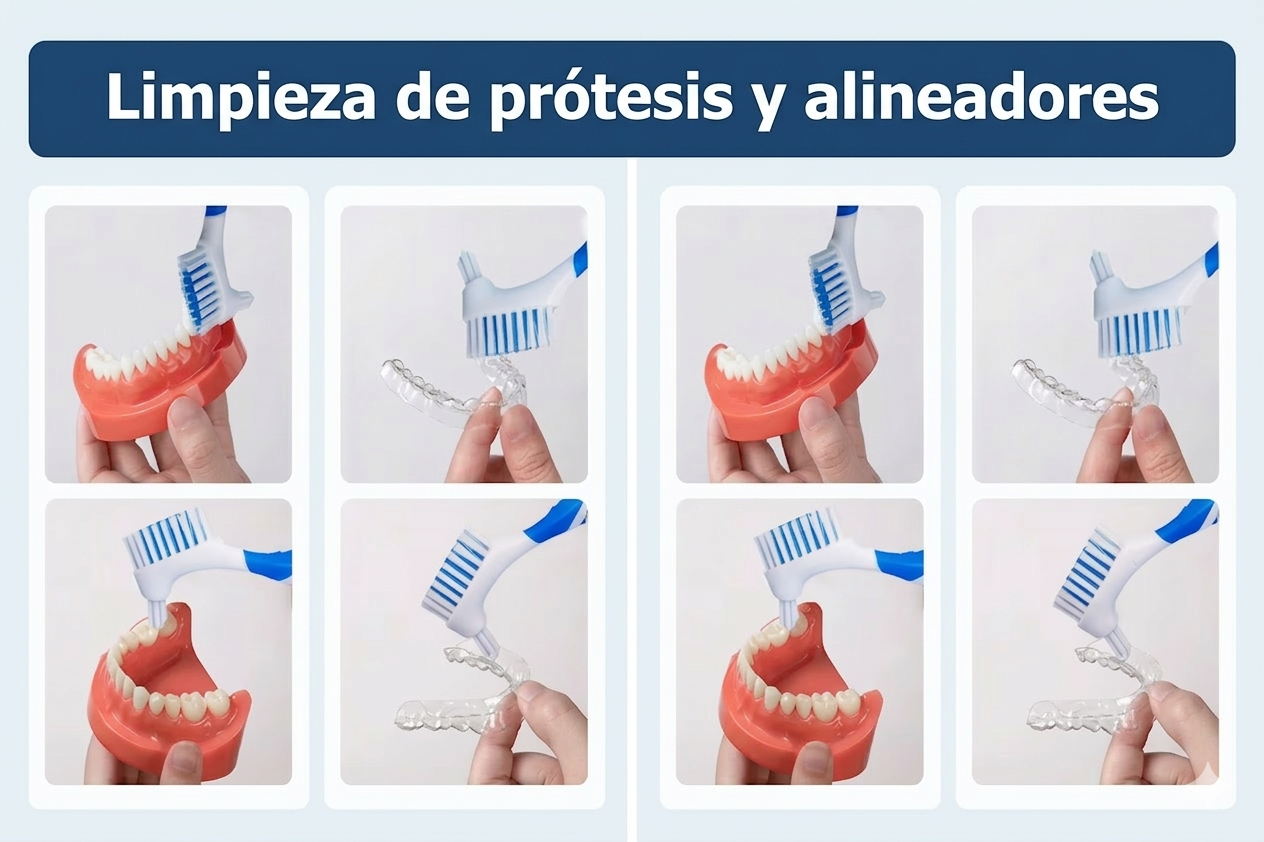 Limpieza de prótesis y alineadores